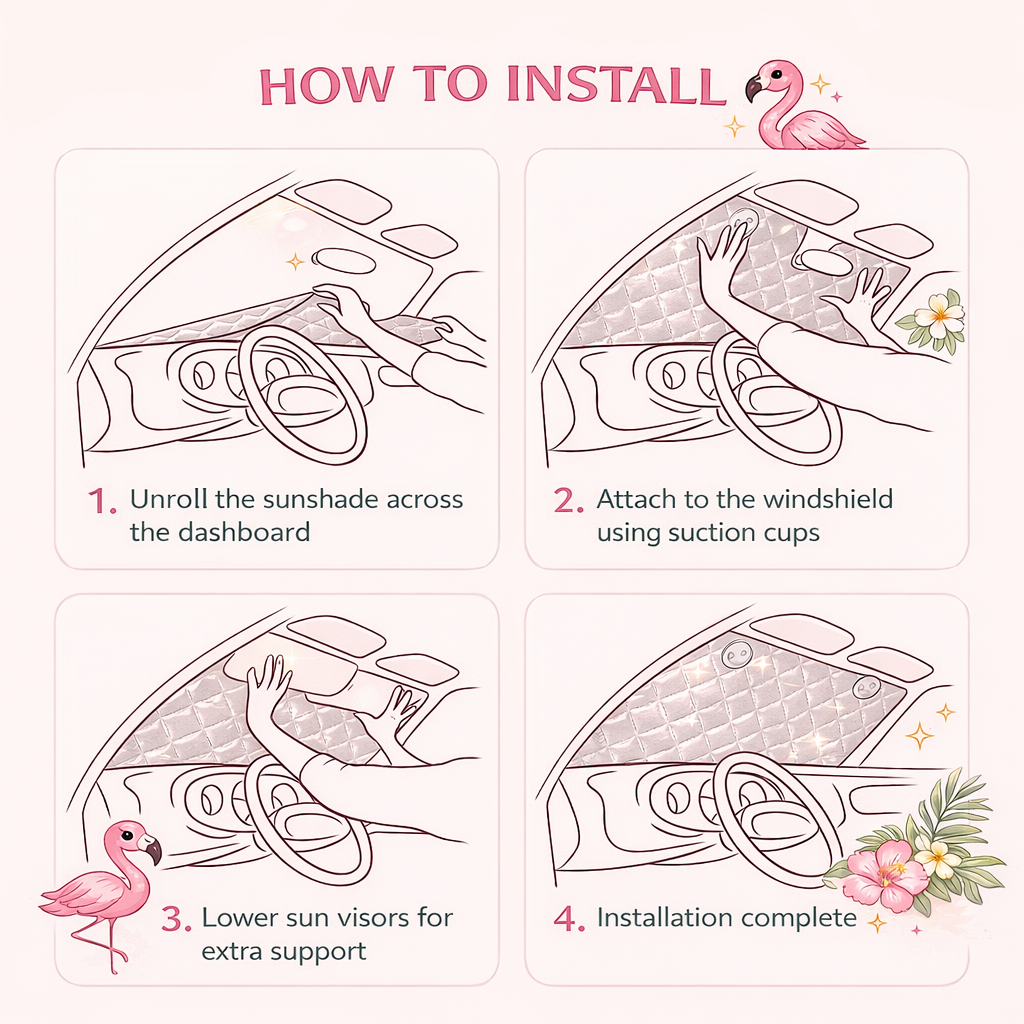 HOW TO INSTALL

1. Unroll the sunshade across the dashboard

2. Attach to the windshield using suction cups

3. Lower sun visors for extra support

4. Installation complete